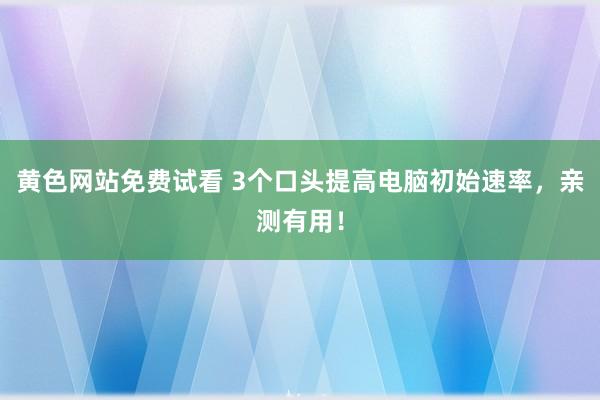 黄色网站免费试看 3个口头提高电脑初始速率，亲测有用！